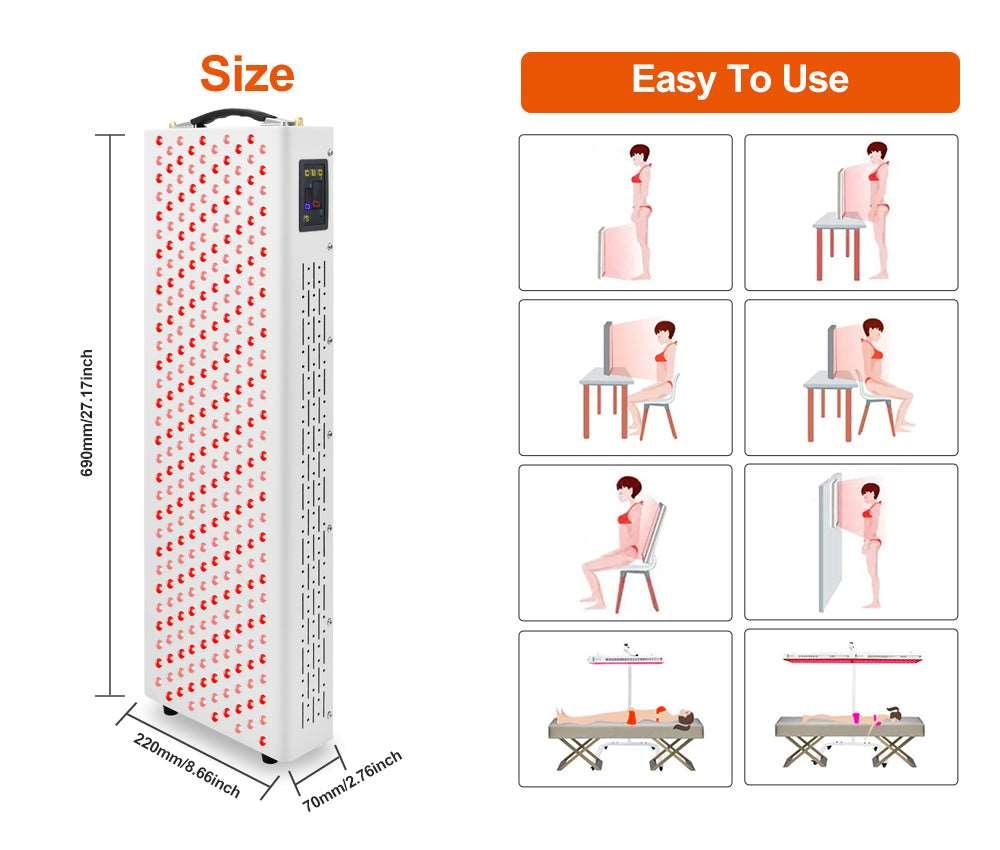 Size

690mm/27.17inch

220mm/8.66inch

70mm/2.76inch

Easy To Use