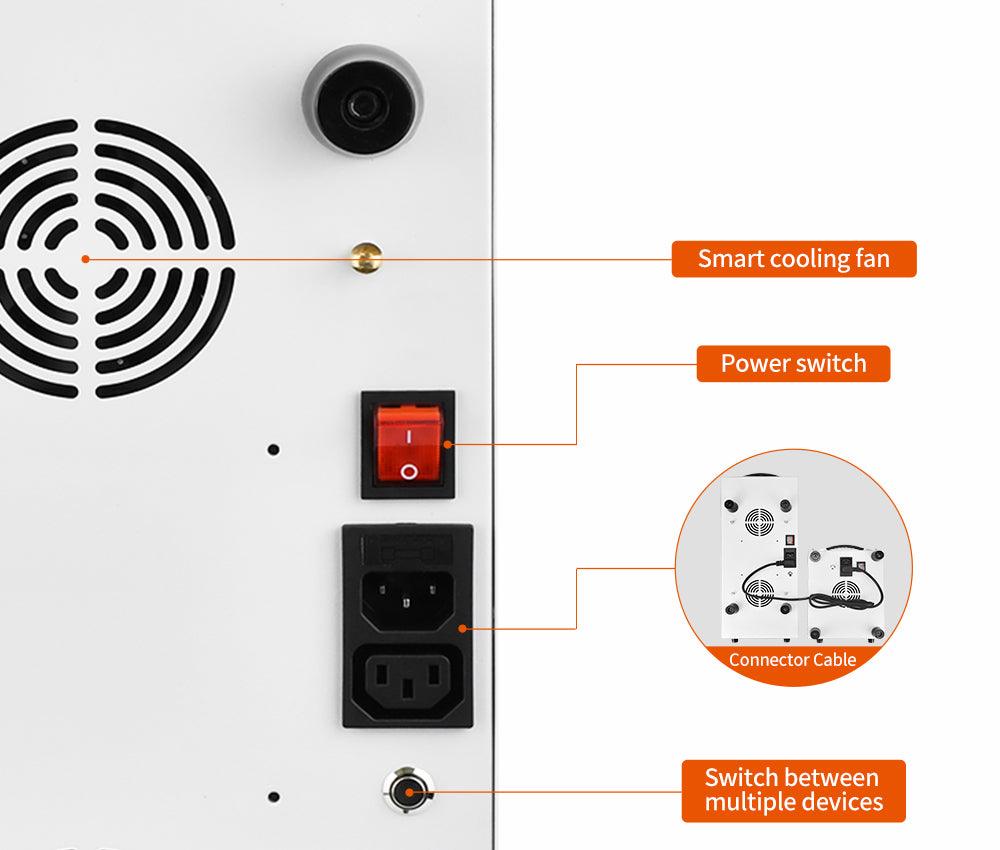 Smart cooling fan

Power switch

I
O

Connector Cable

Switch between multiple devices